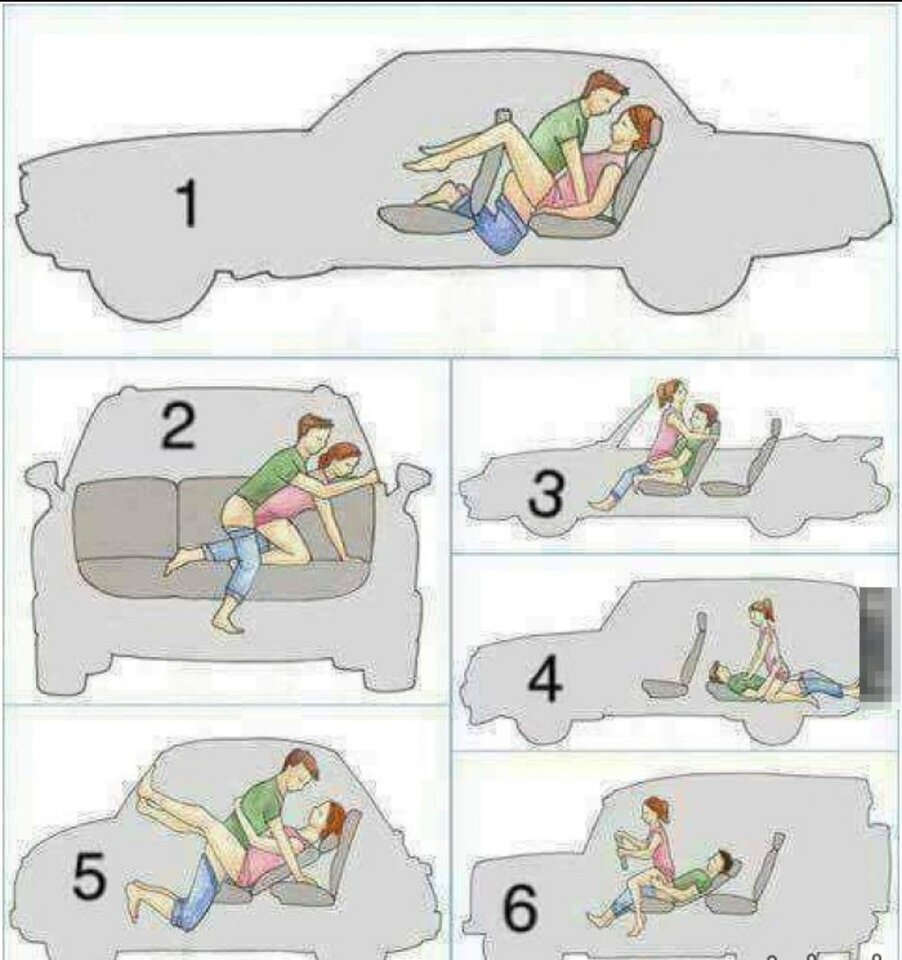 1

2

3

4

5

6