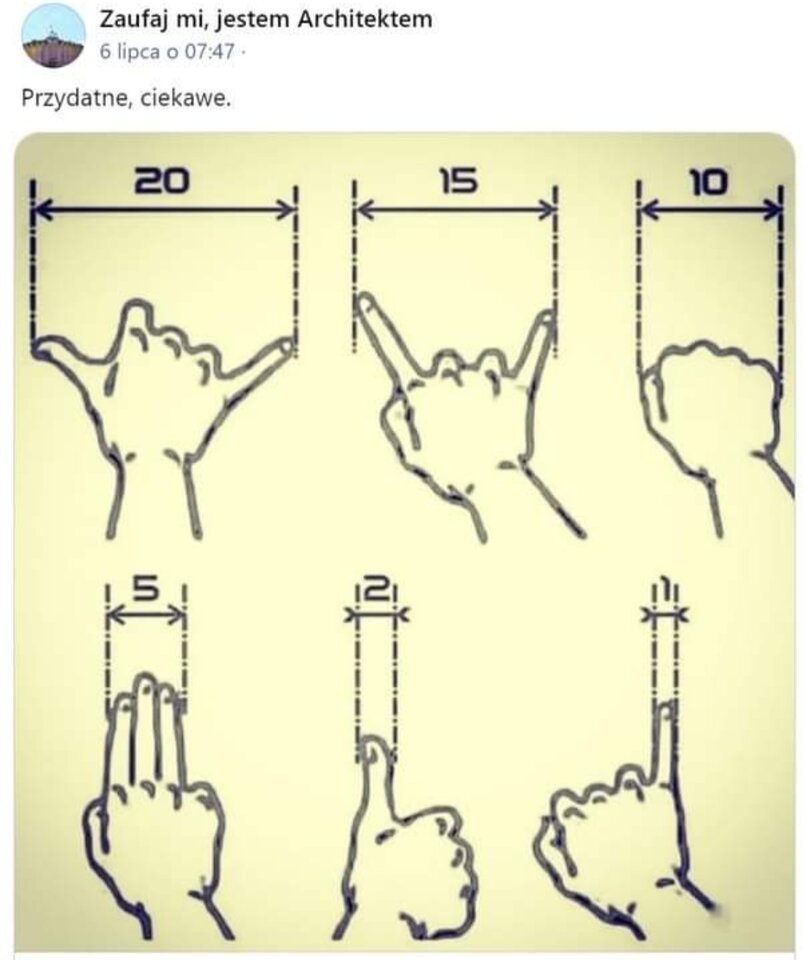 Zaufaj mi, jestem Architektem
6 lipca o 07:47 ·

Przydatne, ciekawe.

20
15
10
5
2
1