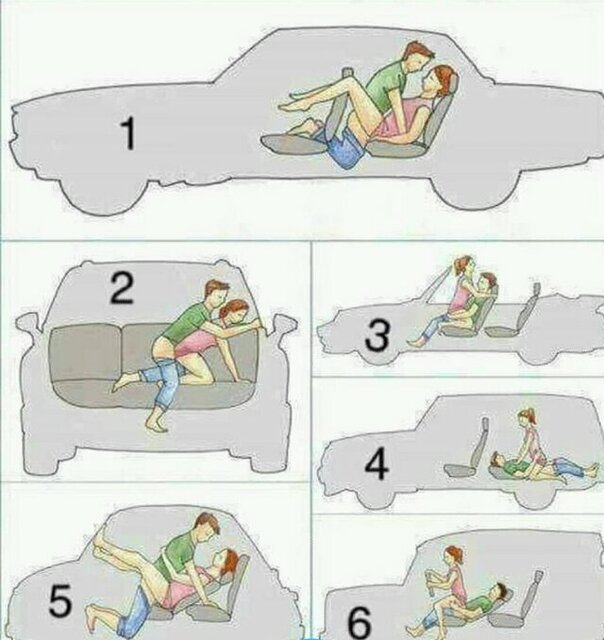 1

2

3

4

5

6