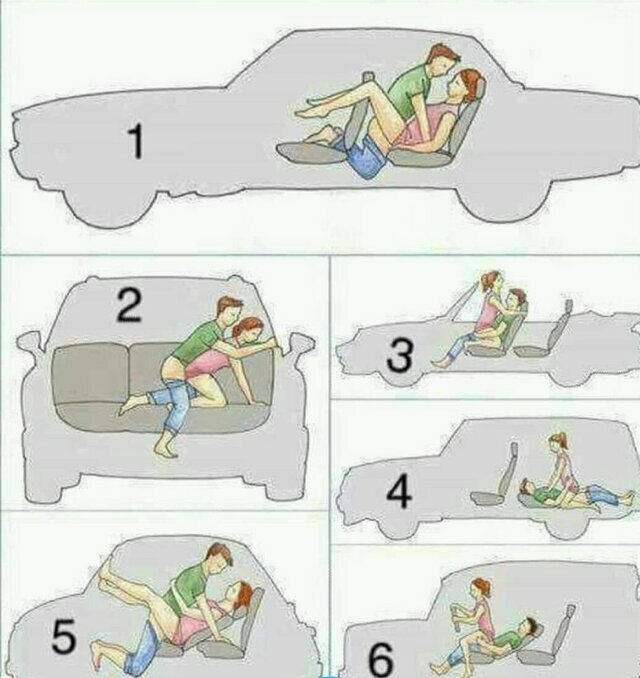 1

2

3

4

5

6