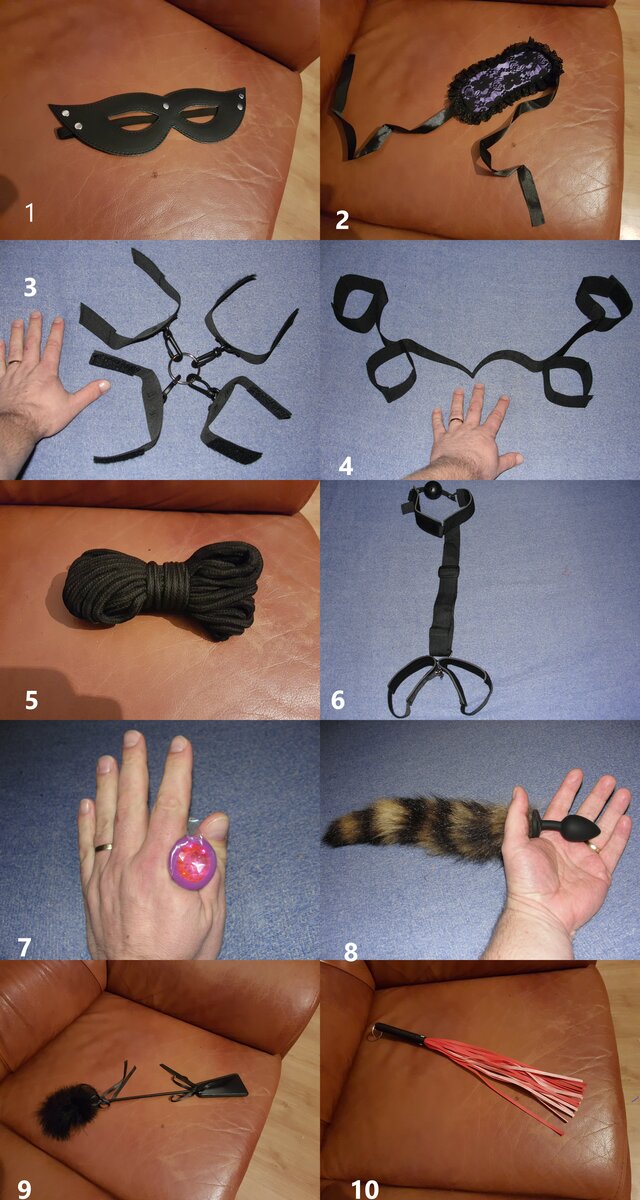 1

2

3

4

5

6

7

8

9

10