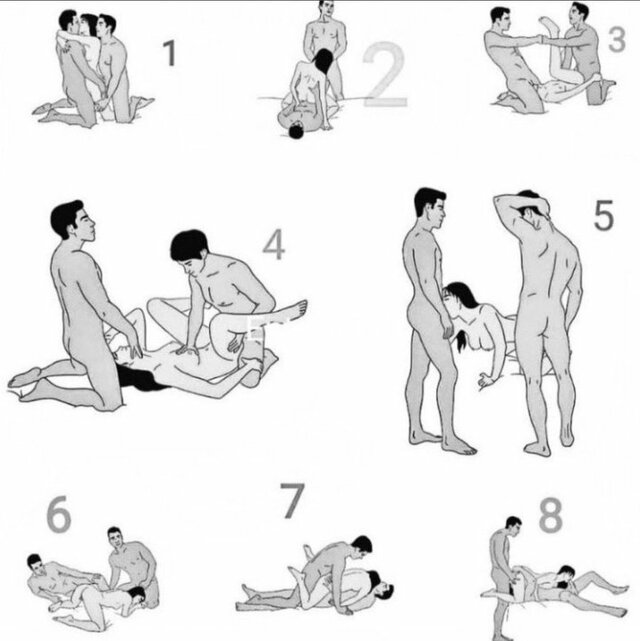 1

2

3

4

5

6

7

8